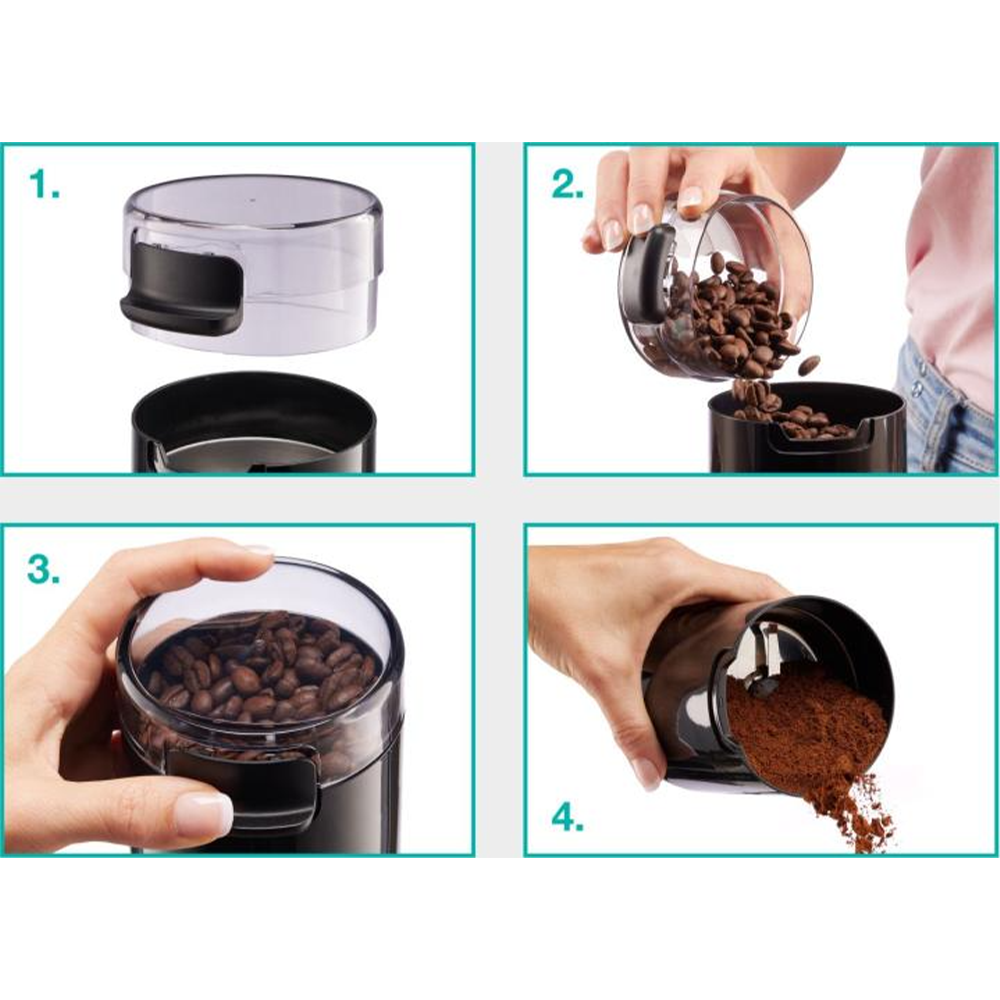 1.

2.

3.

4.